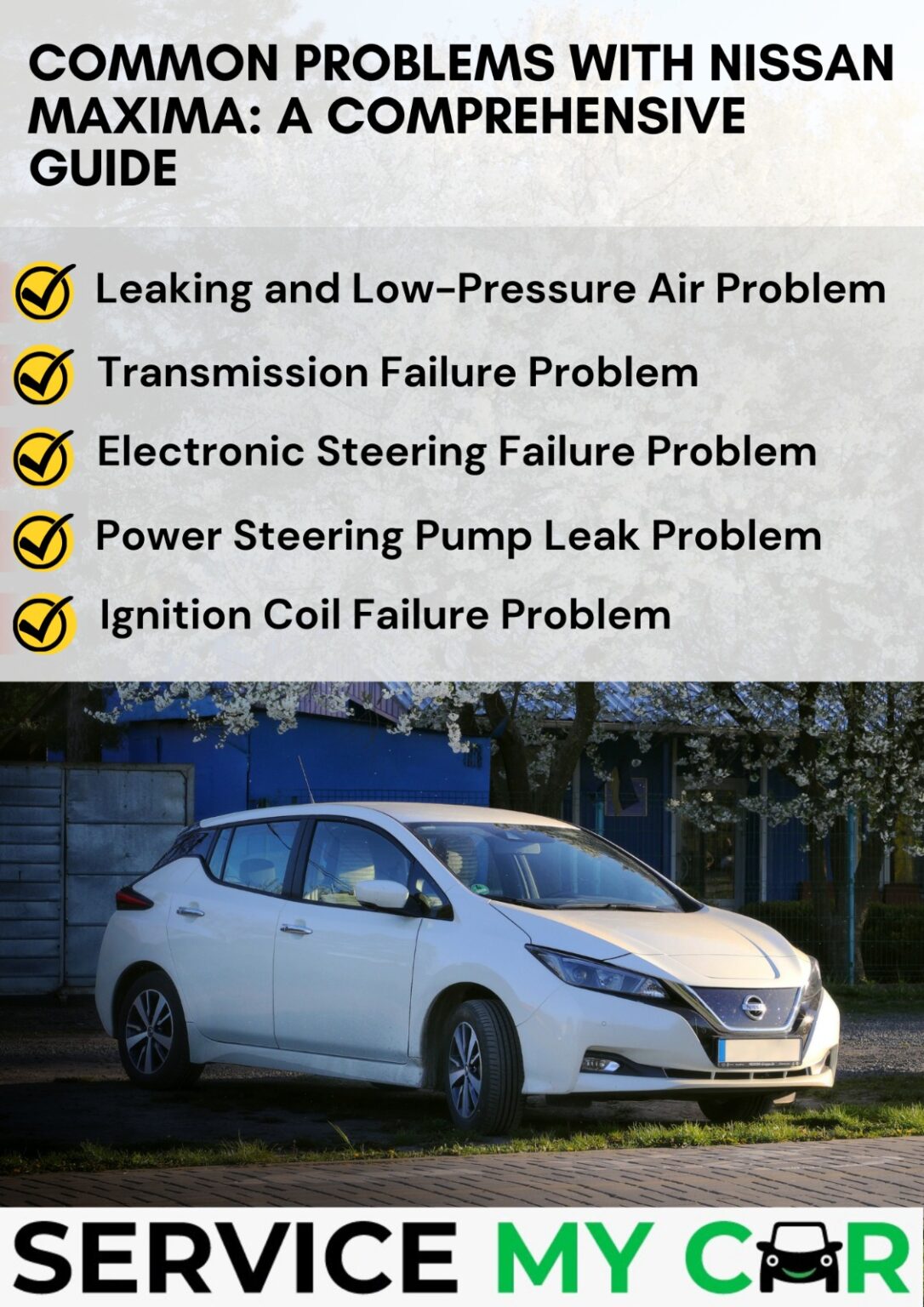 COMMON PROBLEMS WITH NISSAN MAXIMA: A COMPREHENSIVE GUIDE

Leaking and Low-Pressure Air Problem

Transmission Failure Problem

Electronic Steering Failure Problem

Power Steering Pump Leak Problem

Ignition Coil Failure Problem

SERVICE MY CAR