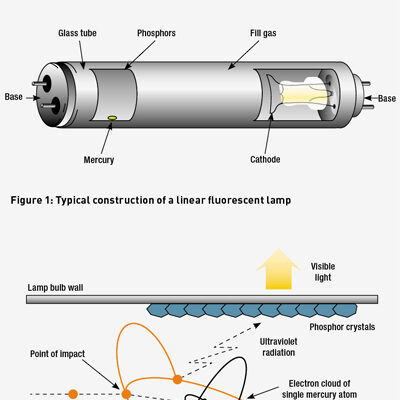 Glass tube

Phosphors

Fill gas

Base

Base

Mercury

Cathode

Figure 1: Typical construction of a linear fluorescent lamp

Visible light

Lamp bulb wall

Phosphor crystals

Ultraviolet radiation

Point of impact

Electron cloud of single mercury atom